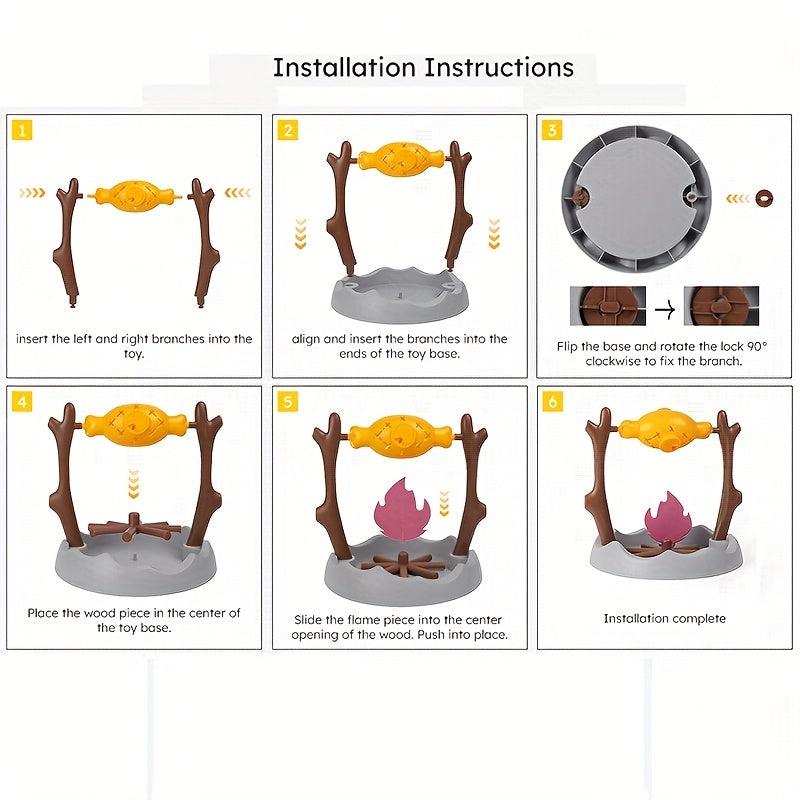 Installation Instructions

1

insert the left and right branches into the toy.

2

align and insert the branches into the ends of the toy base.

3

Flip the base and rotate the lock 90° clockwise to fix the branch.

4

Place the wood piece in the center of the toy base.

5

Slide the flame piece into the center opening of the wood. Push into place.

6

Installation complete