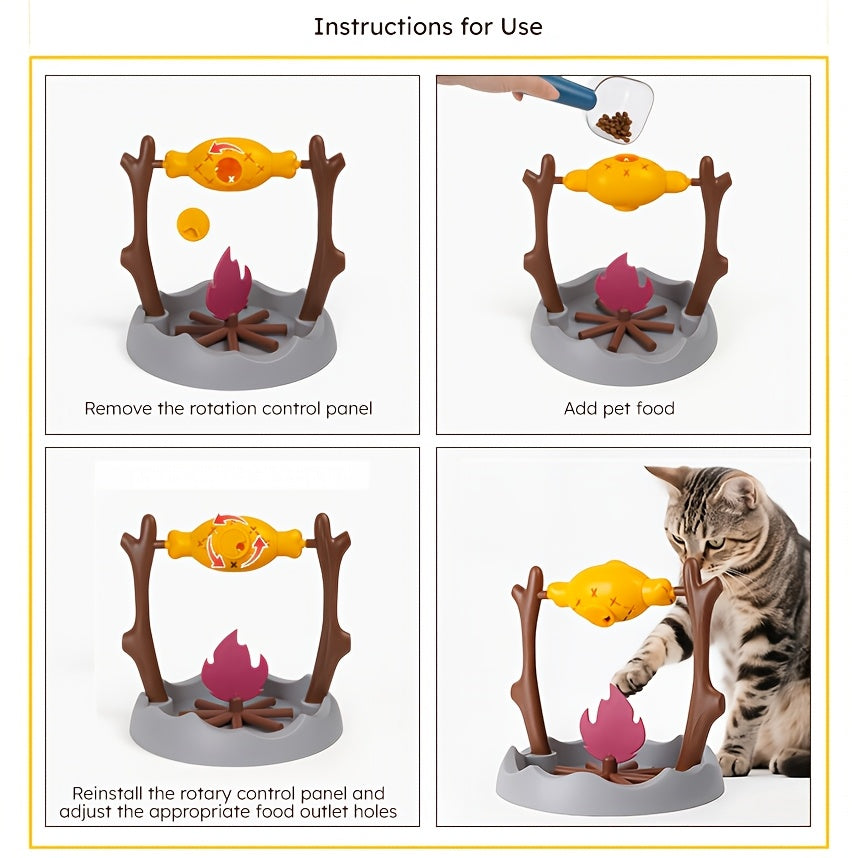 Instructions for Use

Remove the rotation control panel

Add pet food

Reinstall the rotary control panel and adjust the appropriate food outlet holes