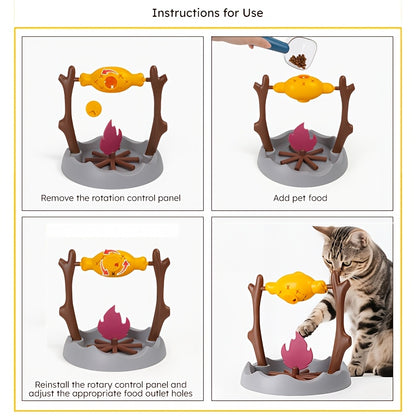 Instructions for Use

Remove the rotation control panel

Add pet food

Reinstall the rotary control panel and adjust the appropriate food outlet holes